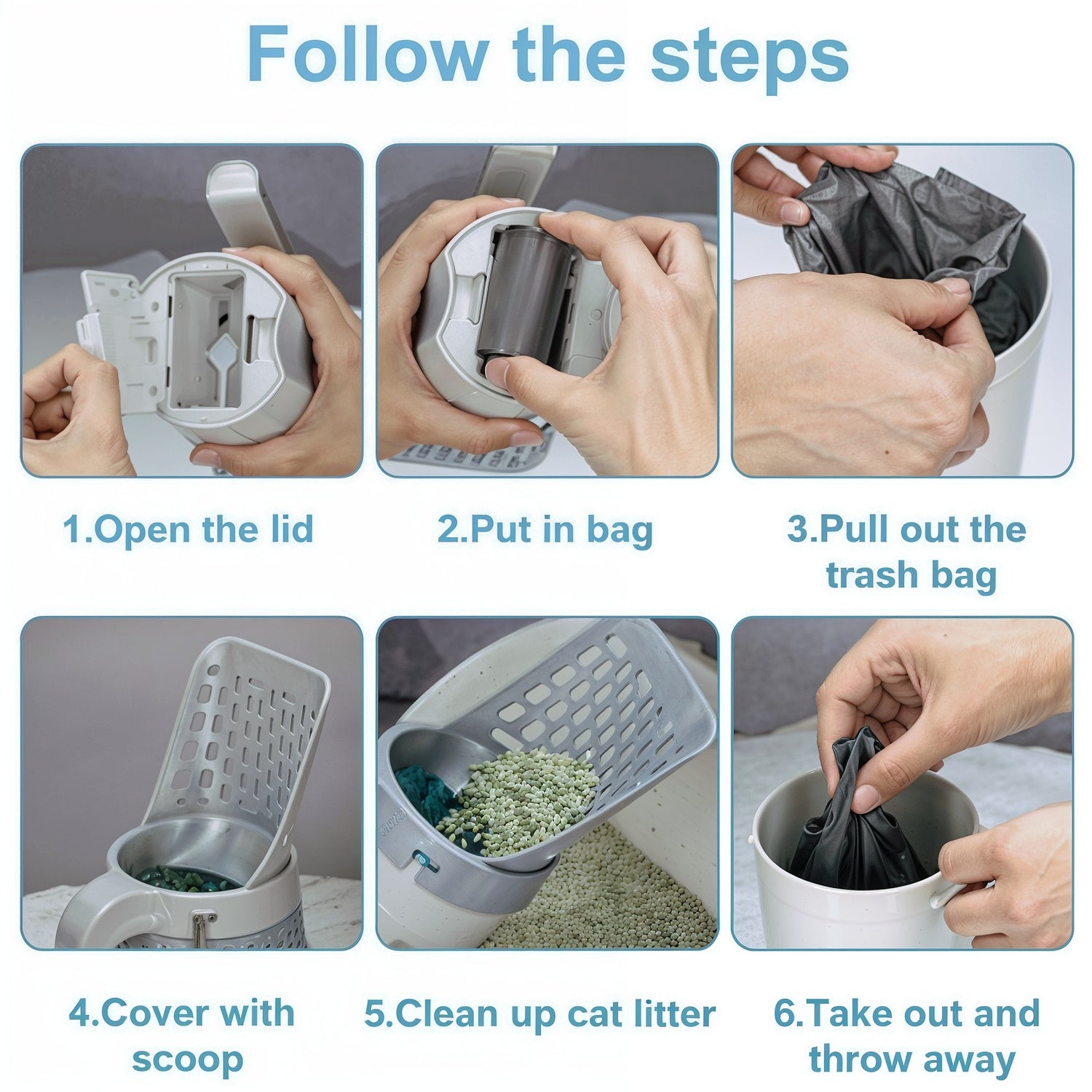 Follow the steps

1.Open the lid

2.Put in bag

3.Pull out the trash bag

4.Cover with scoop

5.Clean up cat litter

6.Take out and throw away